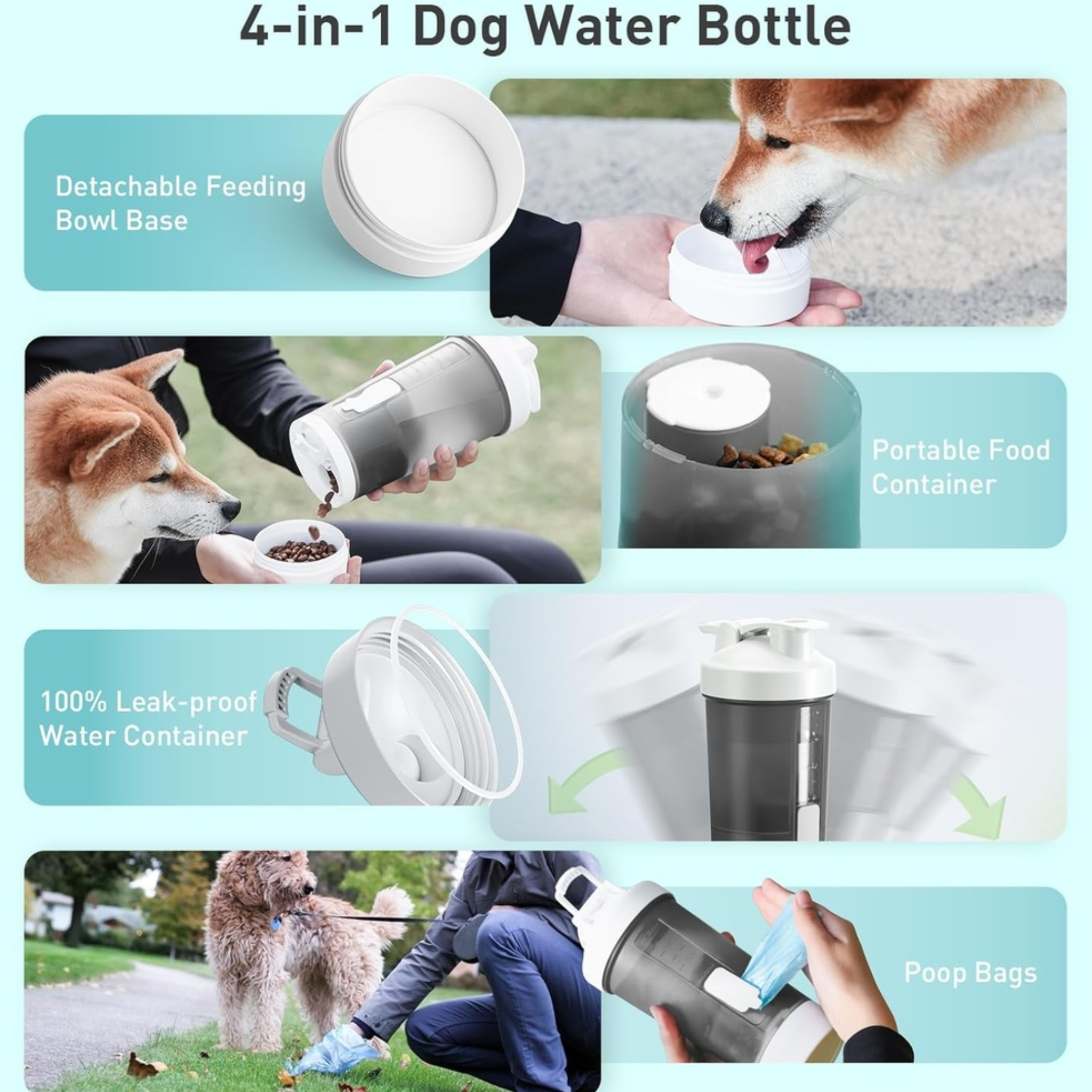 4-in-1 Dog Water Bottle

Detachable Feeding Bowl Base

Portable Food Container

100% Leak-proof Water Container

Poop Bags